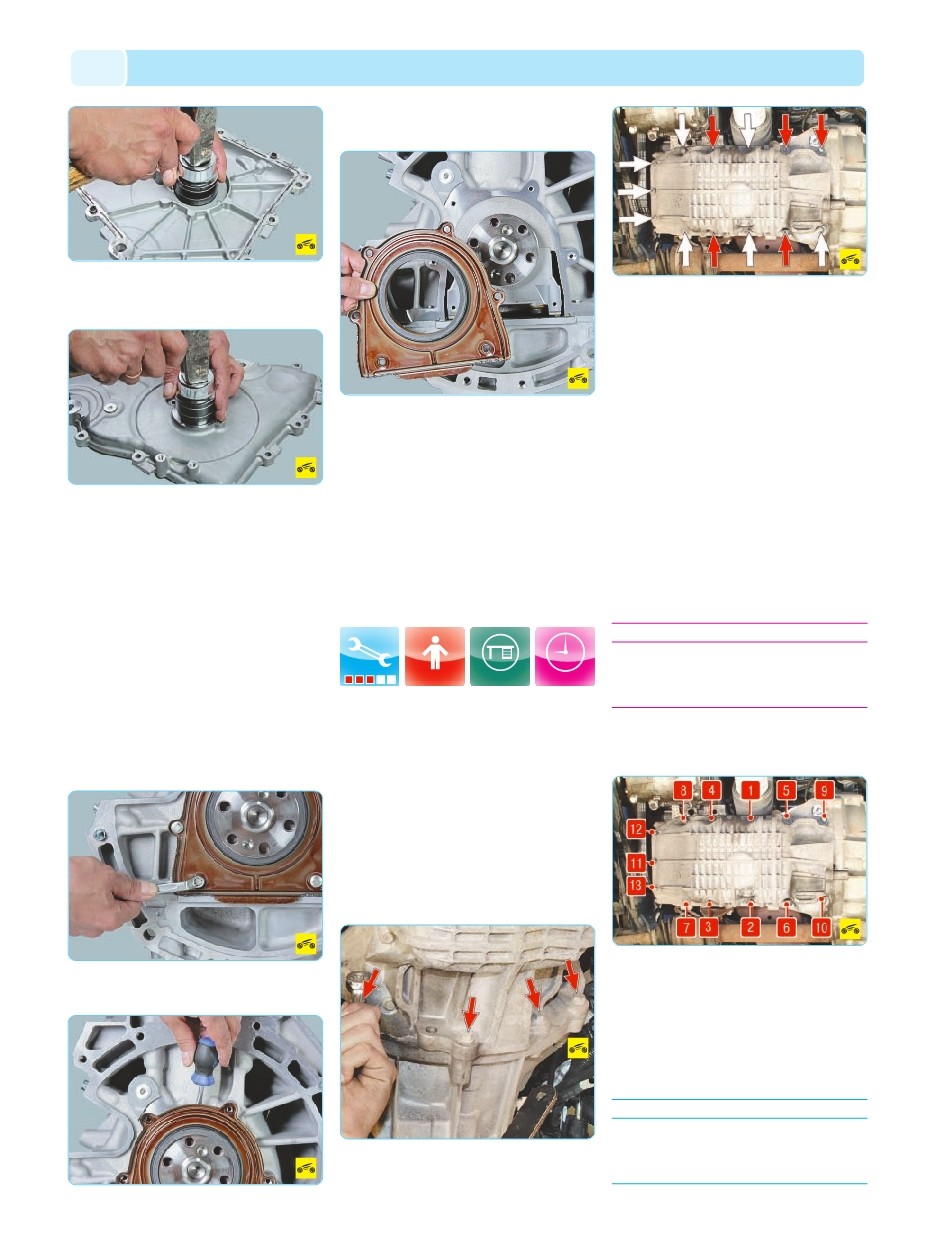 8
4
1
5
9
12
11
13
7
3
2
6
10